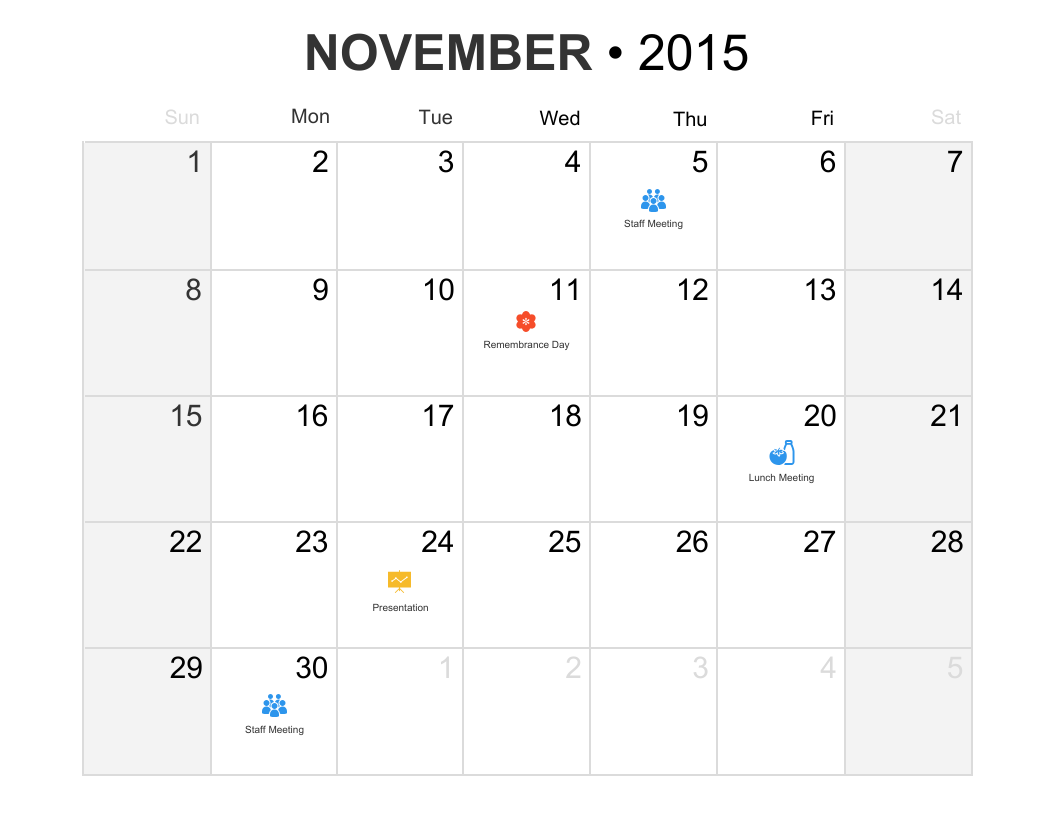 NOVEMBER • 2015

| Sun | Mon | Tue | Wed | Thu | Fri | Sat |
|---|---|---|---|---|---|---|
| 1 | 2 | 3 | 4 | 5 Staff Meeting | 6 | 7 |
| 8 | 9 | 10 | 11 Remembrance Day | 12 | 13 | 14 |
| 15 | 16 | 17 | 18 | 19 | 20 Lunch Meeting | 21 |
| 22 | 23 | 24 Presentation | 25 | 26 | 27 | 28 |
| 29 | 30 Staff Meeting | 1 | 2 | 3 | 4 | 5 |